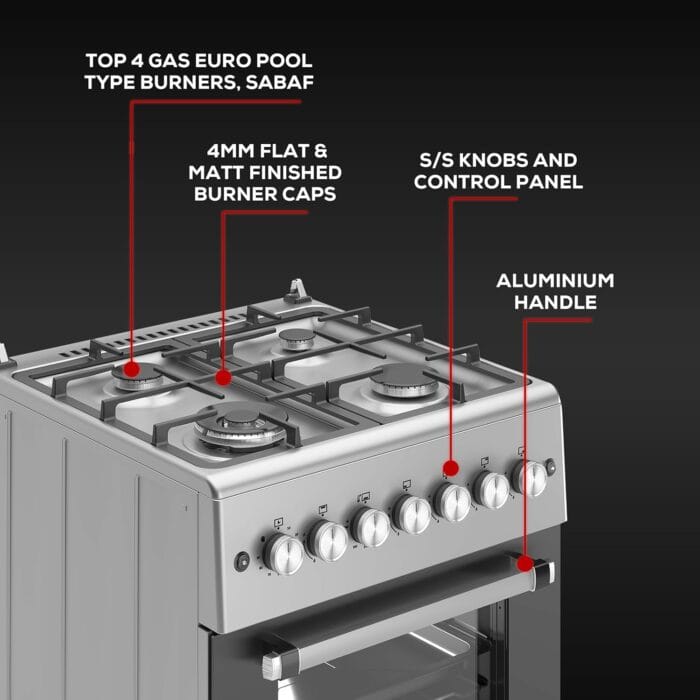 TOP 4 GAS EURO POOL TYPE BURNERS, SABAF

4MM FLAT & MATT FINISHED BURNER CAPS

S/S KNOBS AND CONTROL PANEL

ALUMINIUM HANDLE